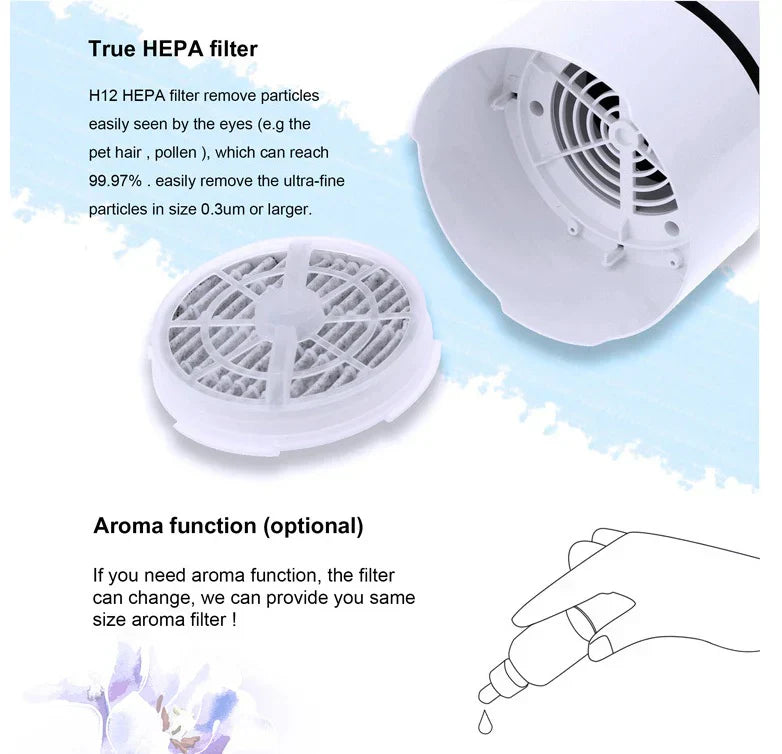 True HEPA filter

H12 HEPA filter remove particles easily seen by the eyes (e.g the pet hair , pollen ), which can reach 99.97% . easily remove the ultra-fine particles in size 0.3um or larger.

Aroma function (optional)

If you need aroma function, the filter can change, we can provide you same size aroma filter !